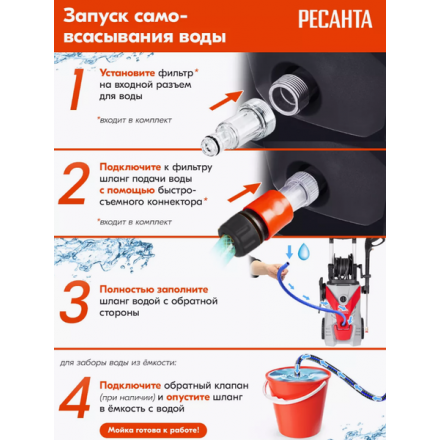 Запуск само-всасывания воды

РЕСАНТА

1

Установите фильтр* на входной разъем для воды

*входит в комплект

2

Подключите к фильтру шланг подачи воды с помощью быстро-съемного коннектора*

*входит в комплект

3

Полностью заполните шланг водой с обратной стороны

для заборы воды из ёмкости:

4

Подключите обратный клапан (при наличии) и опустите шланг в ёмкость с водой

Мойка готова к работе!